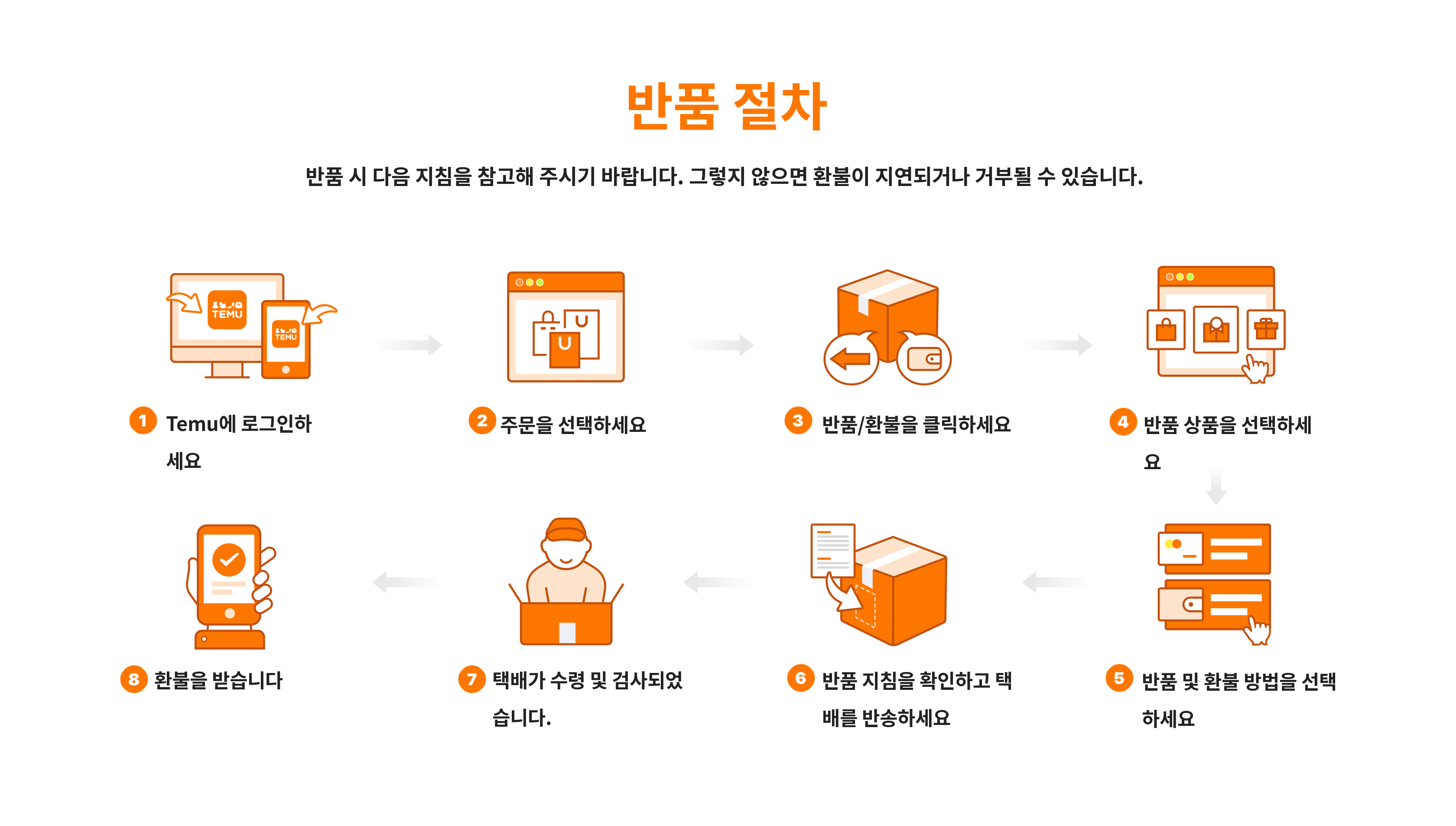 반품 절차

반품 시 다음 지침을 참고해 주시기 바랍니다. 그렇지 않으면 환불이 지연되거나 거부될 수 있습니다.

TEMU

TEMU

1 Temu에 로그인하세요

2 주문을 선택하세요

3 반품/환불을 클릭하세요

4 반품 상품을 선택하세요

5 반품 및 환불 방법을 선택하세요

6 반품 지침을 확인하고 택배를 반송하세요

7 택배가 수령 및 검사되었습니다.

8 환불을 받습니다